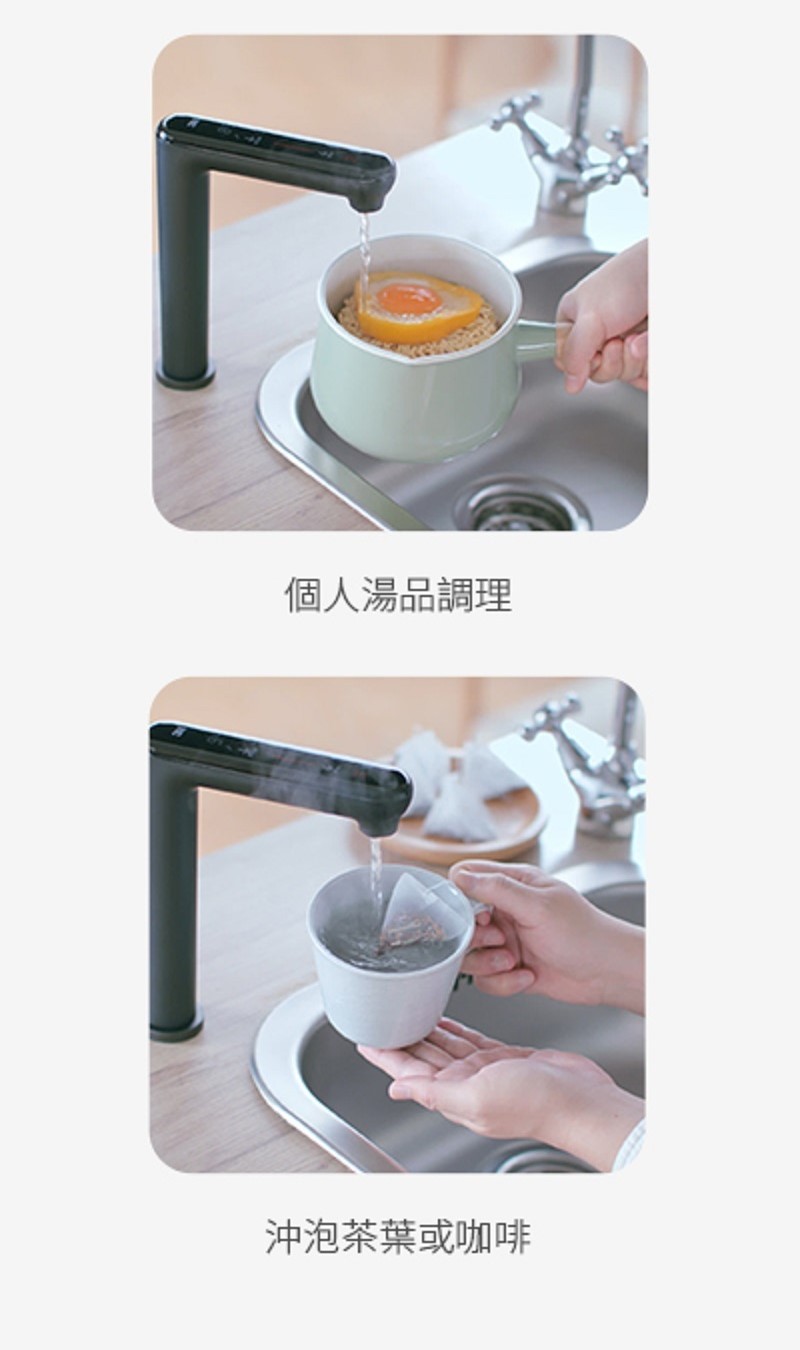 個人湯品調理

沖泡茶葉或咖啡